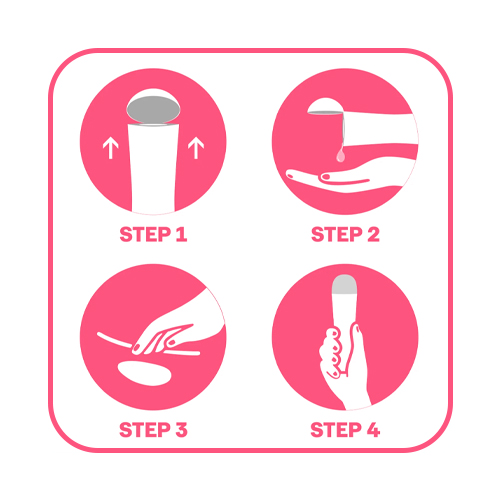 STEP 1

STEP 2

STEP 3

STEP 4