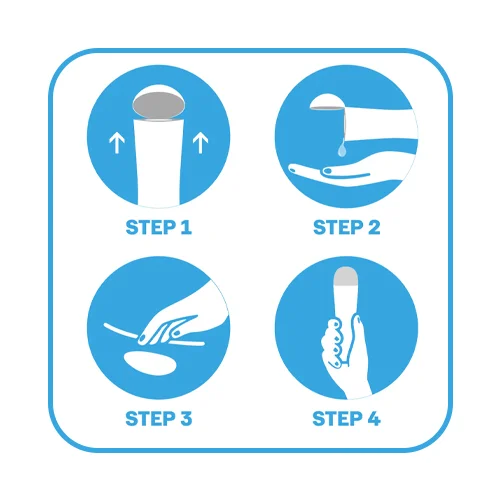 STEP 1

STEP 2

STEP 3

STEP 4